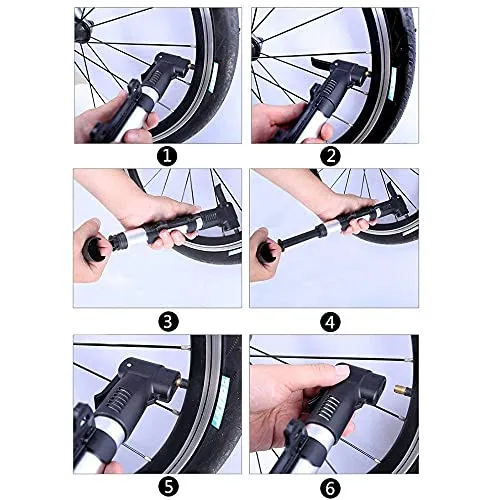 1

2

3

4

5

6