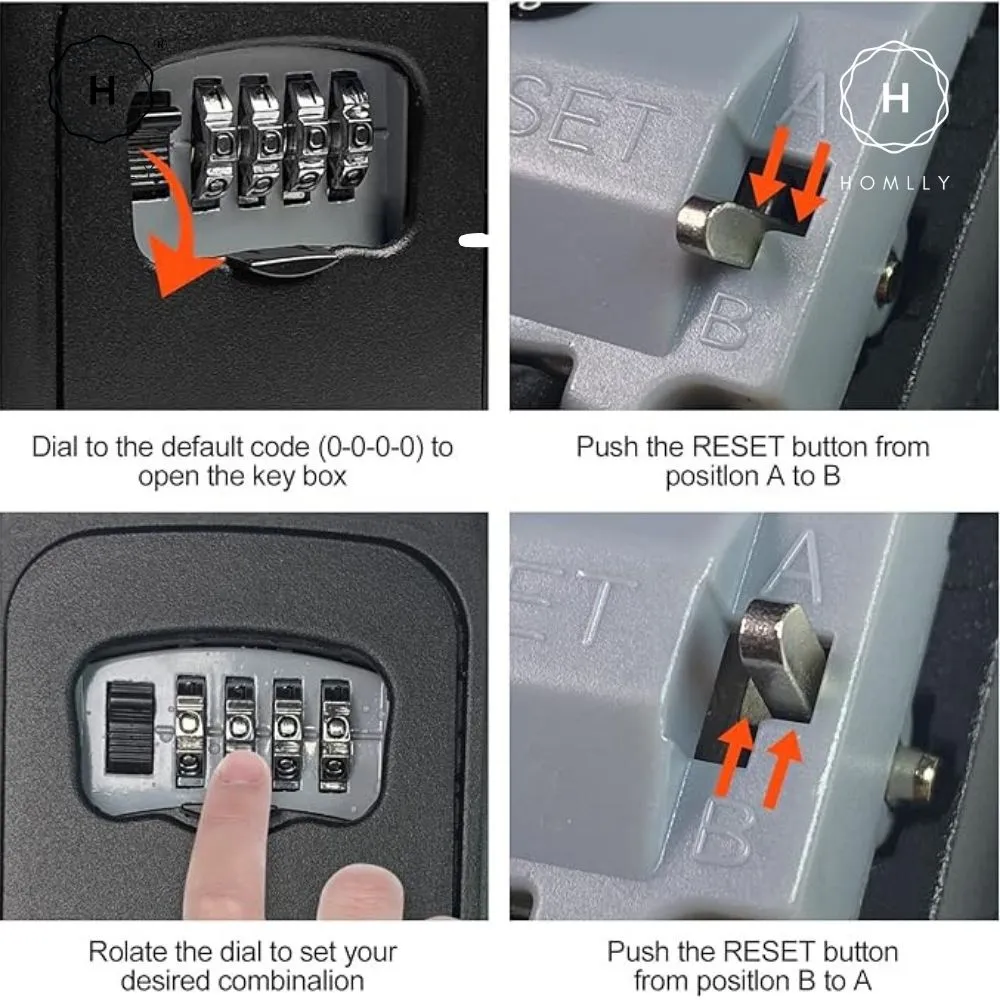 H

H
HOMLLY

SET
A
B

Dial to the default code (0-0-0-0) to open the key box

Push the RESET button from positlon A to B

ET
A
B

Rolate the dial to set your desired combinalion

Push the RESET button from positlon B to A