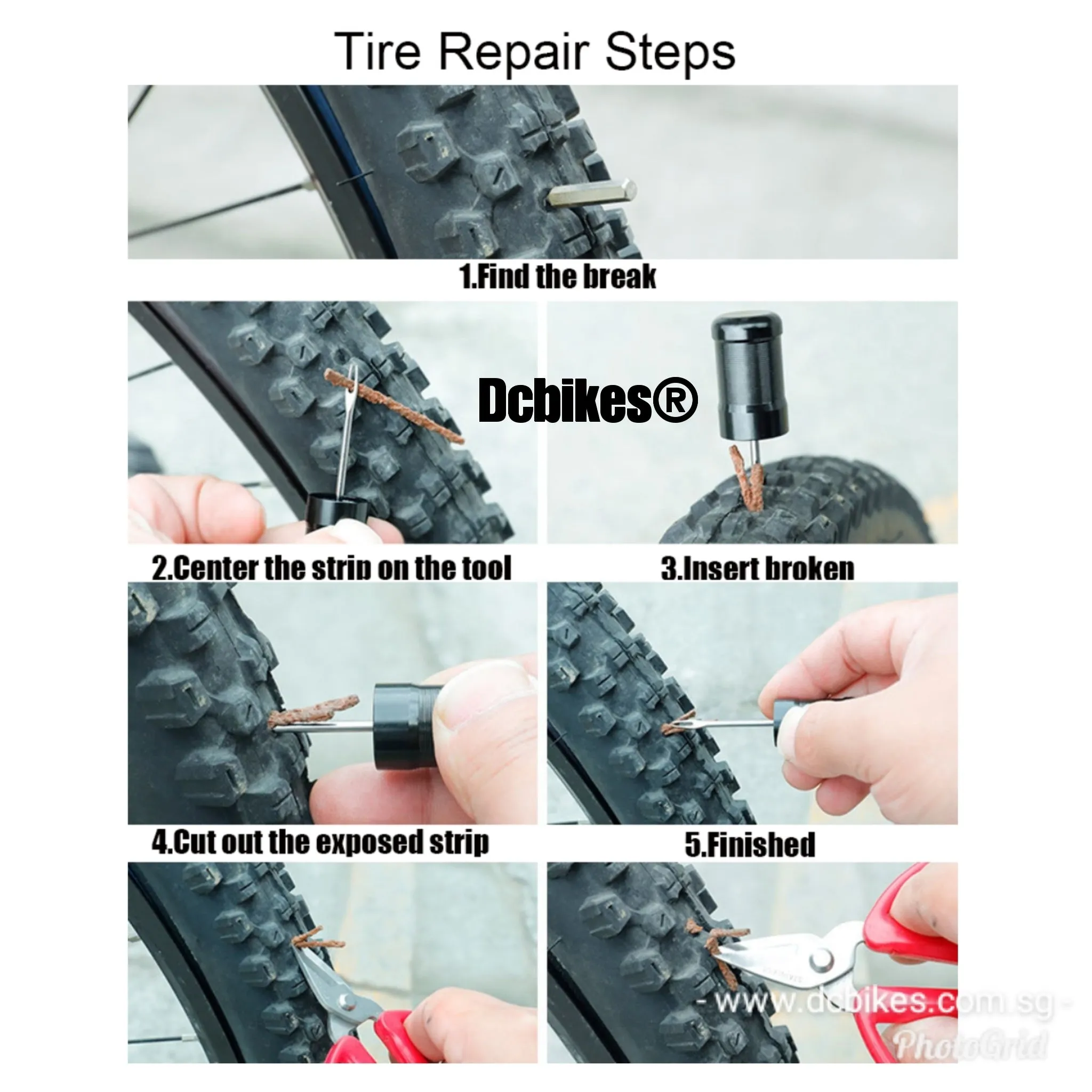 Tire Repair Steps

1.Find the break

Dcbikes®

2.Center the strip on the tool

3.Insert broken

4.Cut out the exposed strip

5.Finished

- www.dcbikes.com.sg -

PhotoGrid